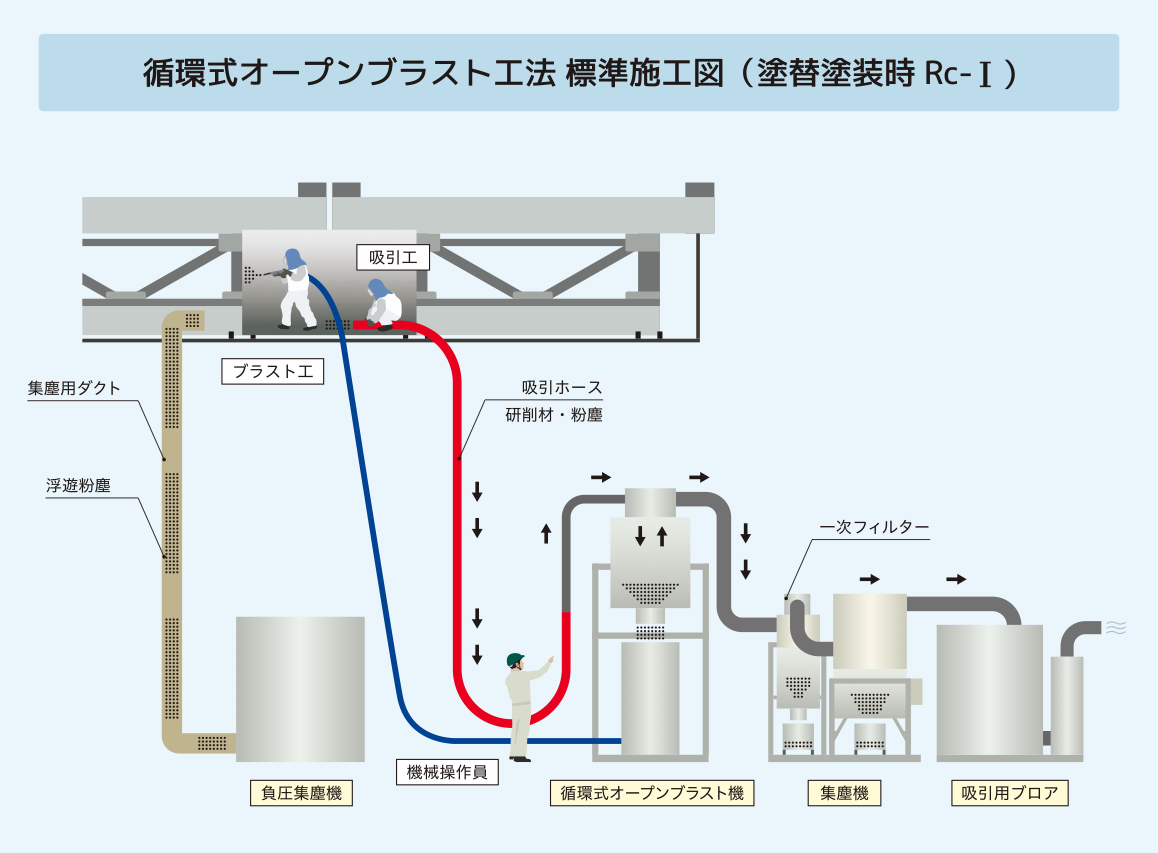 循環式オープンブラスト工法 標準施工図（塗替塗装時 Rc-Ⅰ）

吸引工

ブラスト工

集塵用ダクト

浮遊粉塵

吸引ホース
研削材・粉塵

一次フィルター

負圧集塵機

機械操作員

循環式オープンブラスト機

集塵機

吸引用ブロア